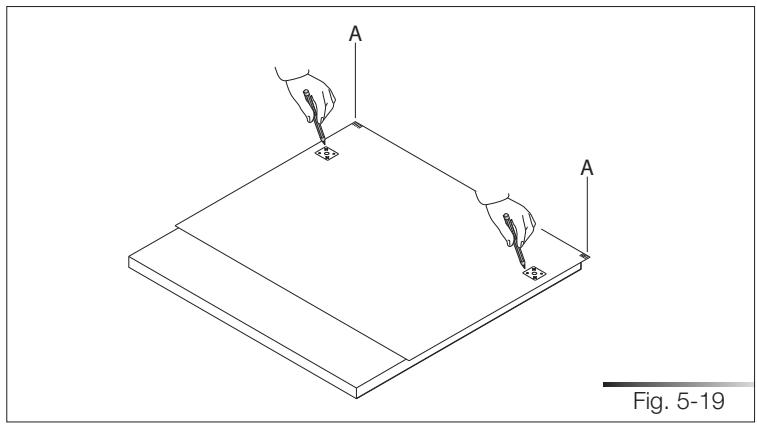 A

A

Fig. 5-19