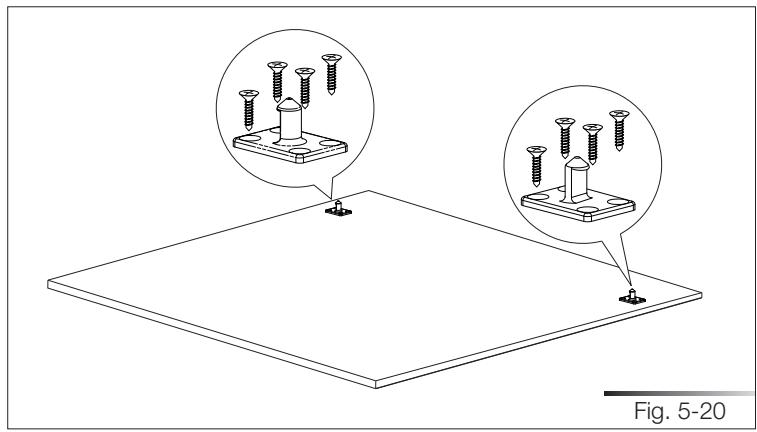 Fig. 5-20