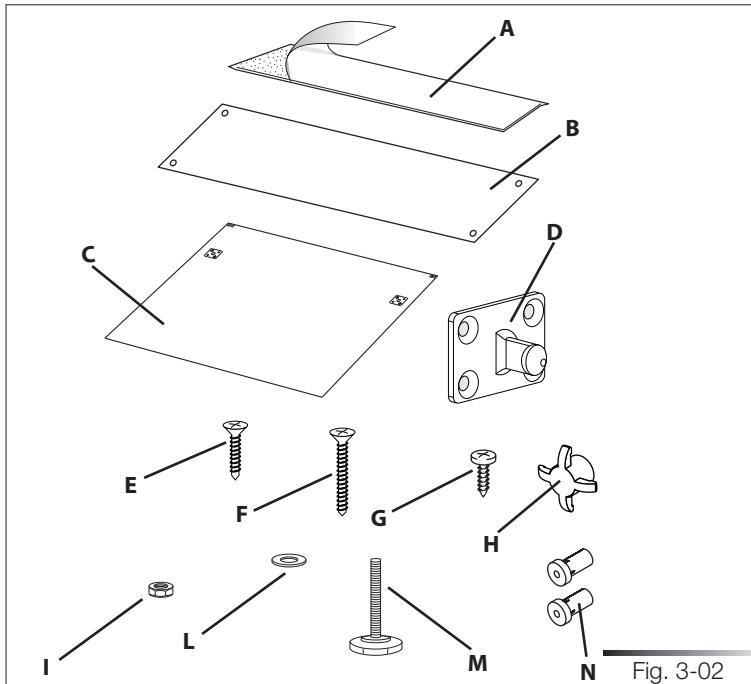 A
B
C
D
E
F
G
H
I
L
M
N
Fig. 3-02