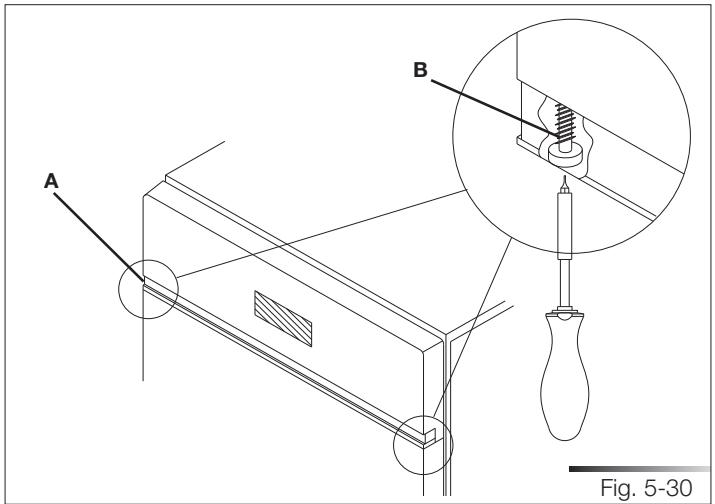 B

A

Fig. 5-30