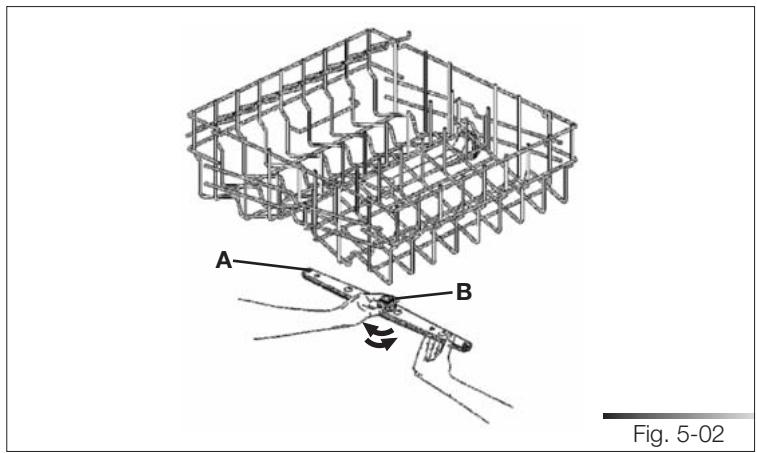 A
B
Fig. 5-02