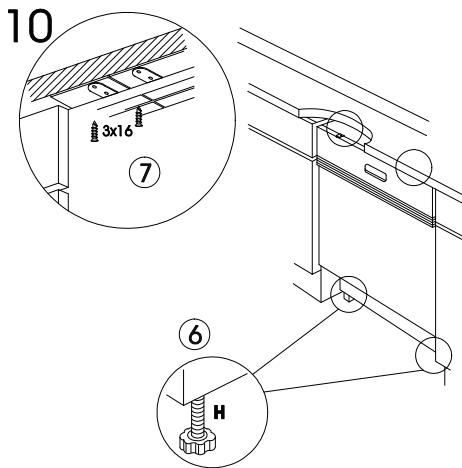 10

3x16

7

6

H