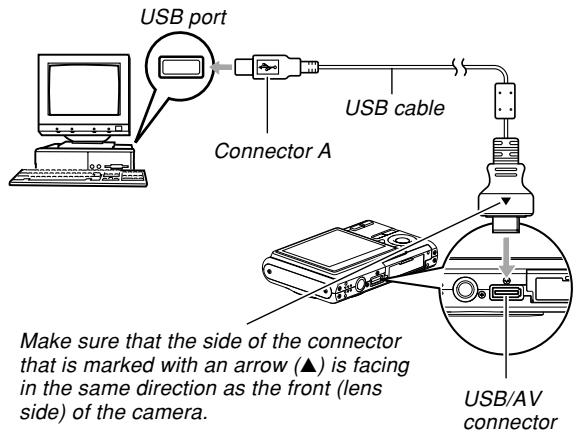 USB port

USB cable

Connector A

Make sure that the side of the connector that is marked with an arrow (▲) is facing in the same direction as the front (lens side) of the camera.

USB/AV connector