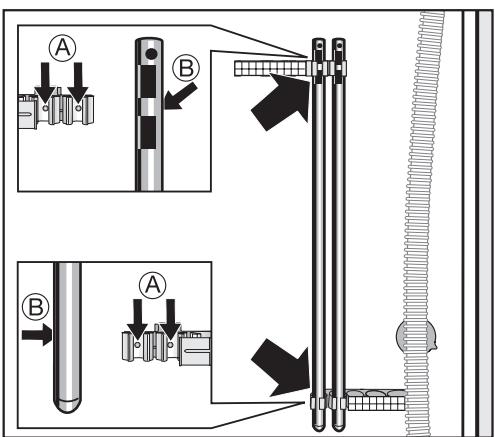 A
B
B
A