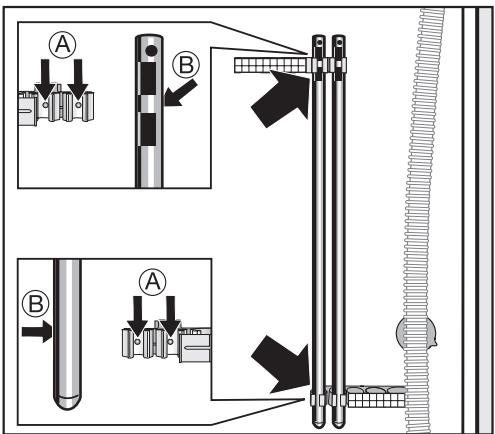 A
B
B
A