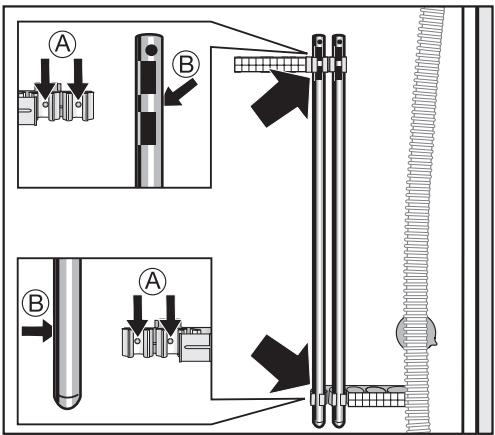 A
B
B
A