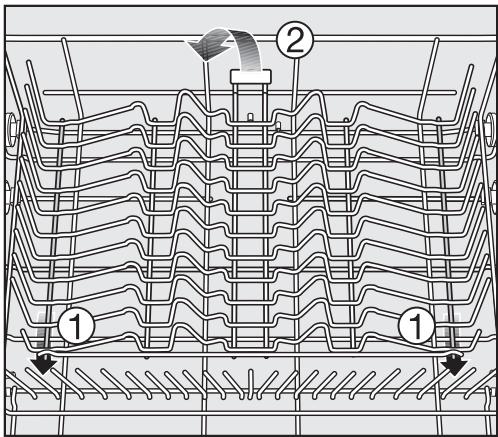 2

1

1