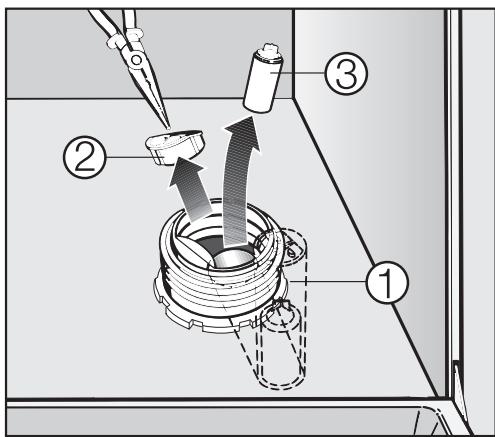 3
2
1