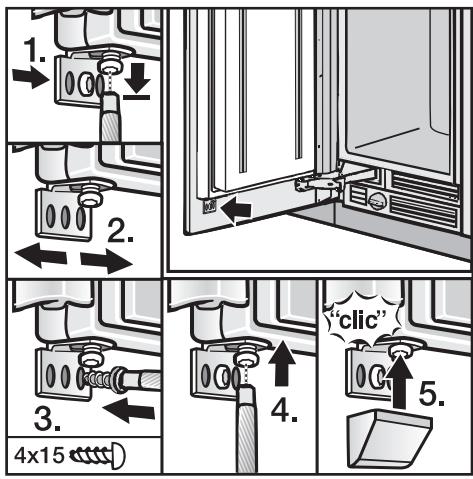 1.

2.

3.

4x15

4.

"clic"

5.