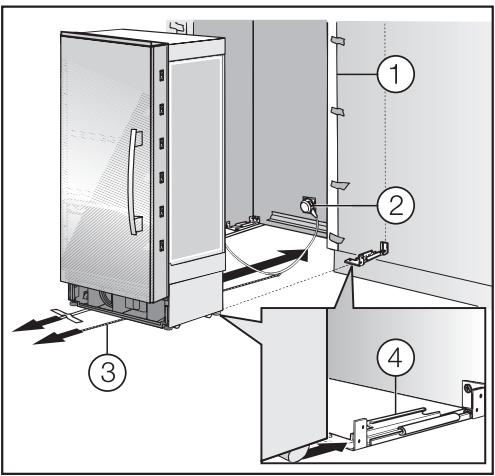 1
2
3
4