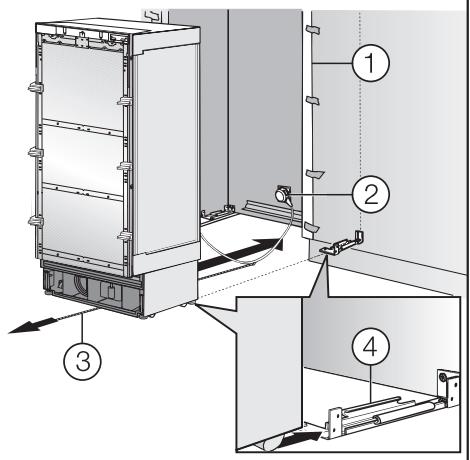 1
2
3
4