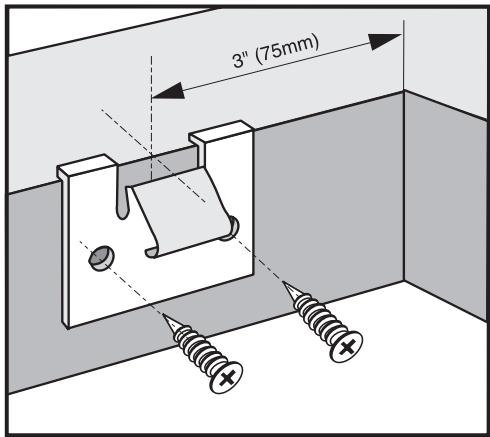 3" (75mm)