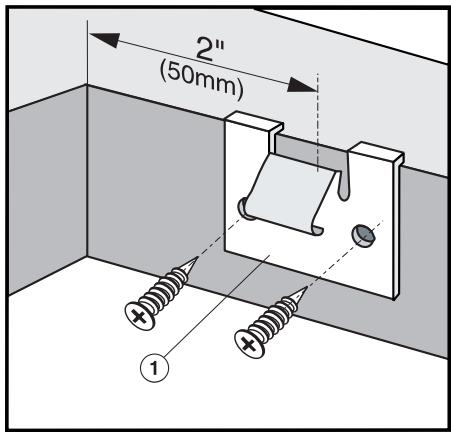 2"
(50mm)

1