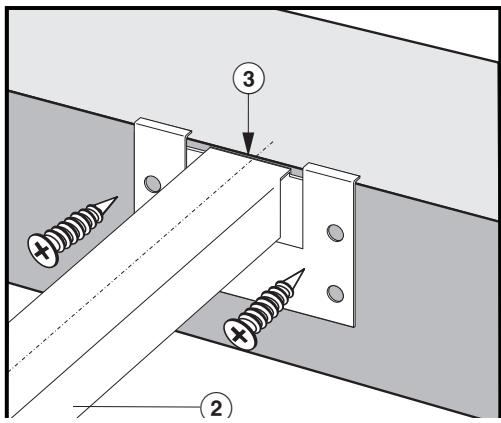 3

2