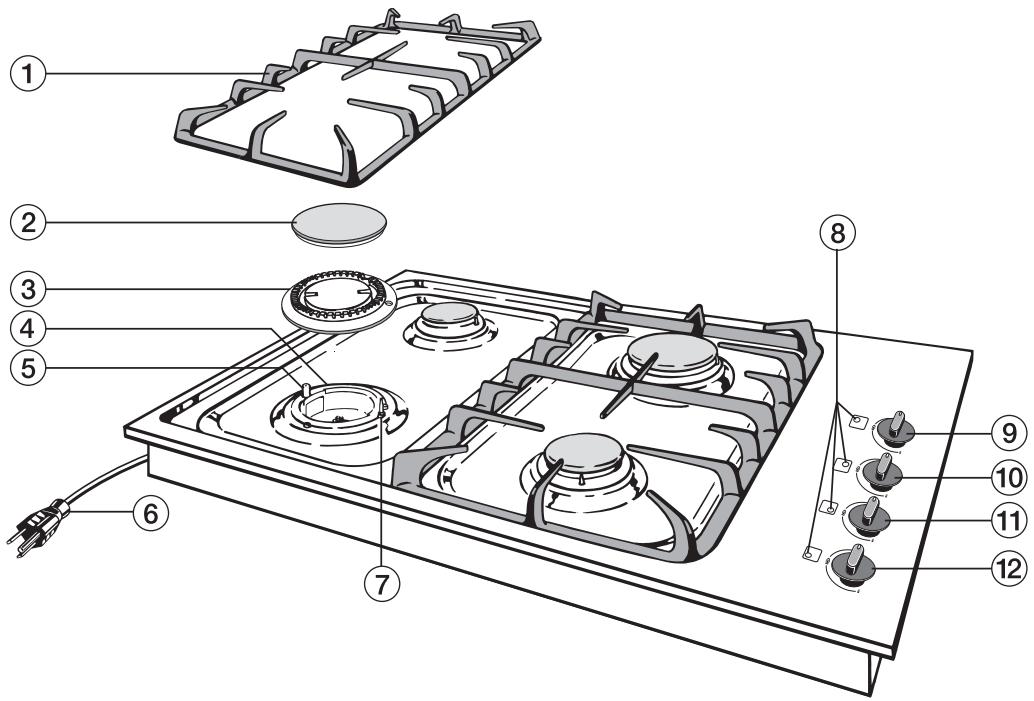 1
2
3
4
5
6
7
8
9
10
11
12