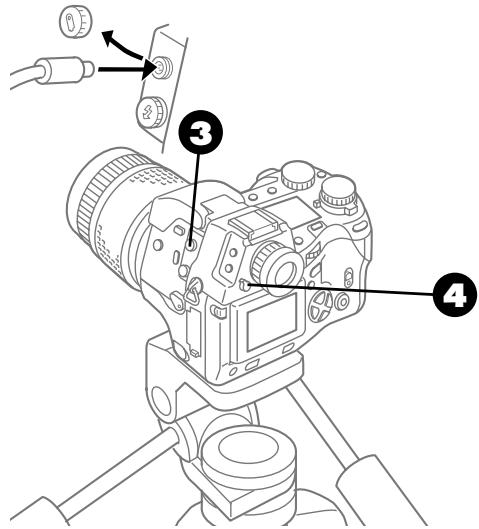 3

4