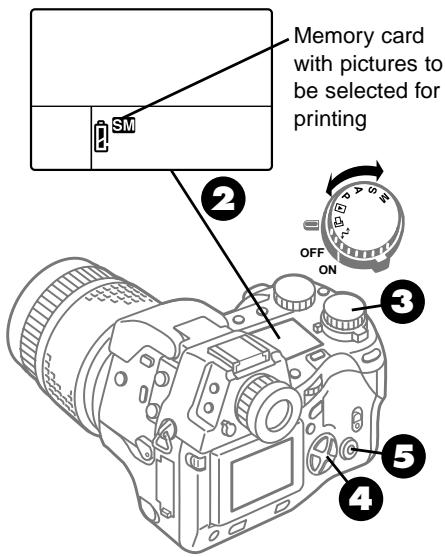 SM

Memory card with pictures to be selected for printing

2

S M
A
P

OFF
ON

3

5

4