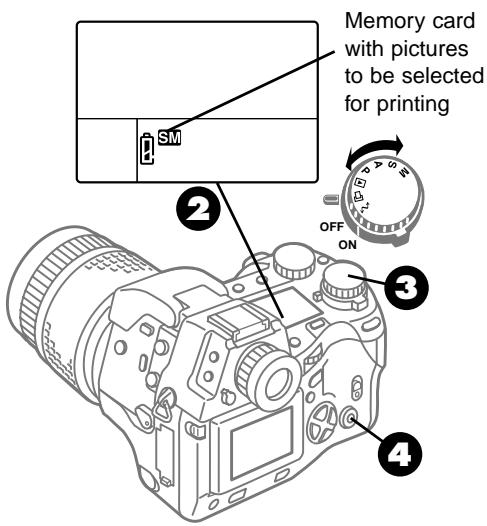 Memory card with pictures to be selected for printing

SM

P A S M

OFF
ON

2

3

4