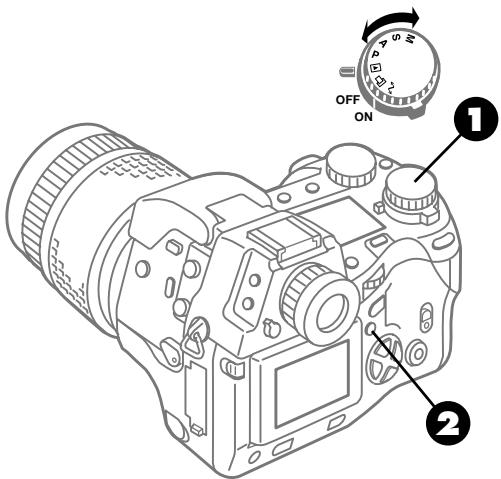 M
S
A
P
OFF
ON
1
2