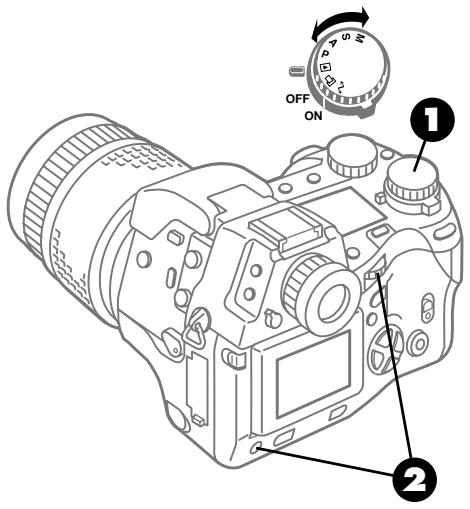 M
S
A
P
OFF
ON
1
2