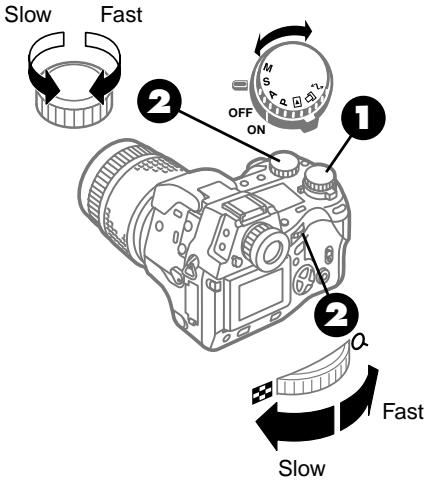 Slow Fast

M
S
A
P

OFF
ON

2

1

2

Fast

Slow