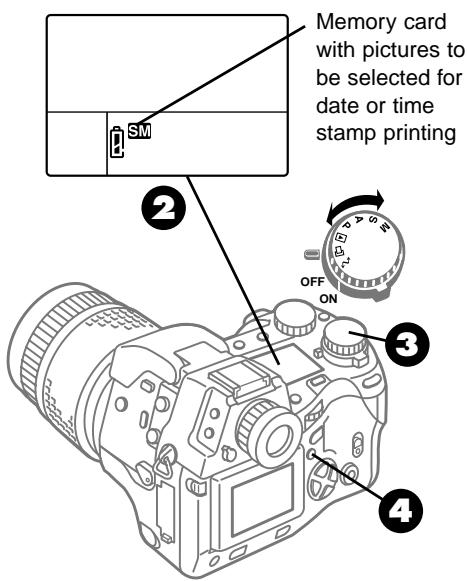 Memory card with pictures to be selected for date or time stamp printing

SM

2

M
S
A
P

OFF
ON

3

4