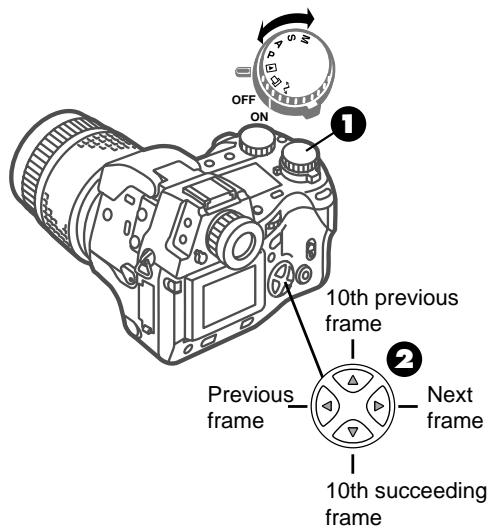 M
S
A
P
OFF
ON
1
10th previous frame
2
Previous frame
Next frame
10th succeeding frame