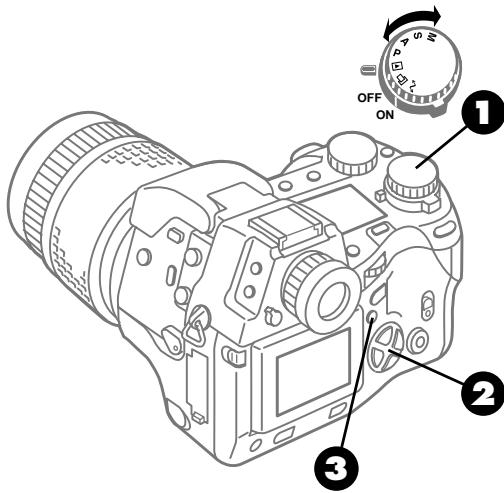 M
S
A
P
OFF
ON
1
2
3