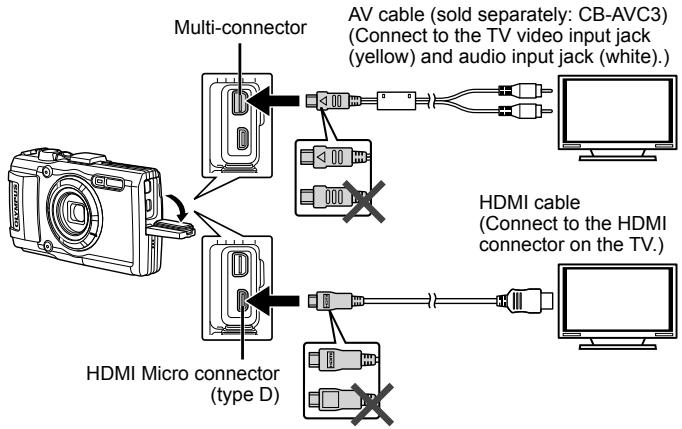 Multi-connector

AV cable (sold separately: CB-AVC3) (Connect to the TV video input jack (yellow) and audio input jack (white).)

OLYMPUS

HDMI cable (Connect to the HDMI connector on the TV.)

HDMI Micro connector (type D)