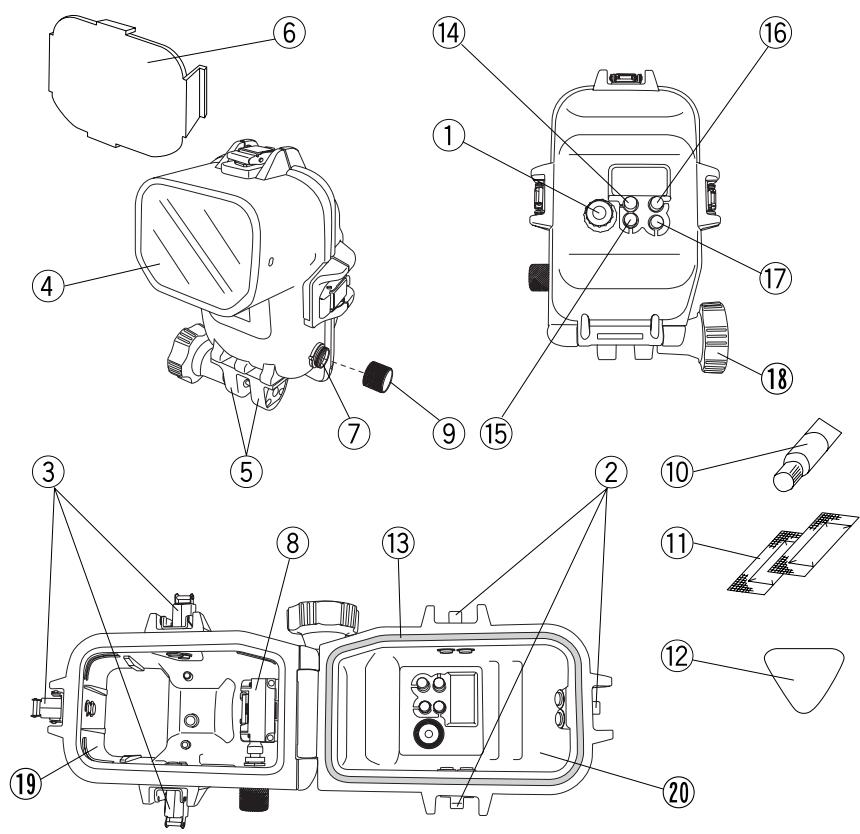 6
14
16
1
4
17
18
7
9
15
5
3
2
10
8
13
11
12
19
20