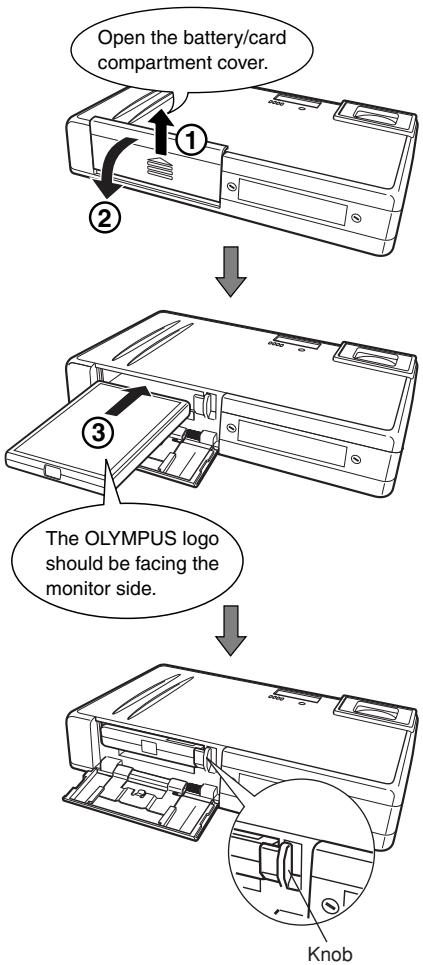 Open the battery/card compartment cover.

①

②

③

The OLYMPUS logo should be facing the monitor side.

Knob