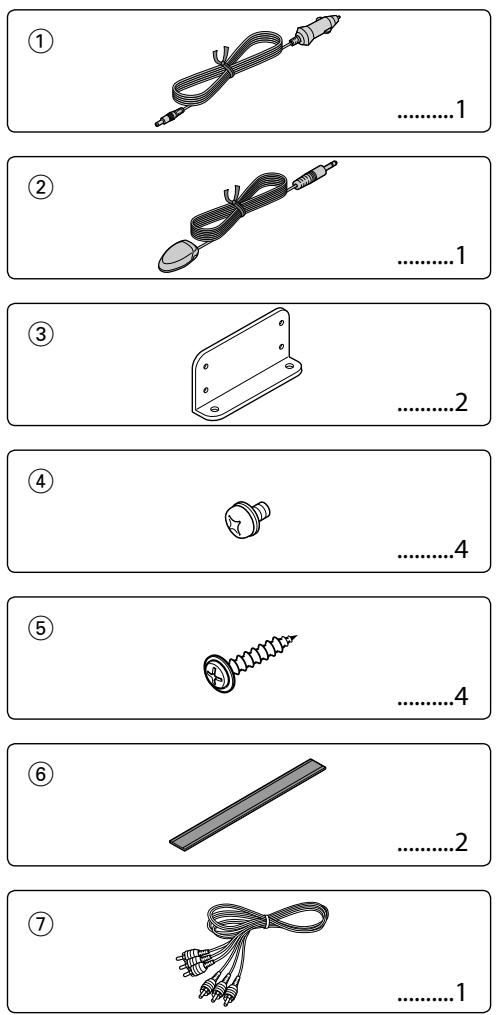 ①

..........1

②

..........1

③

..........2

④

..........4

⑤

..........4

⑥

..........2

⑦

..........1