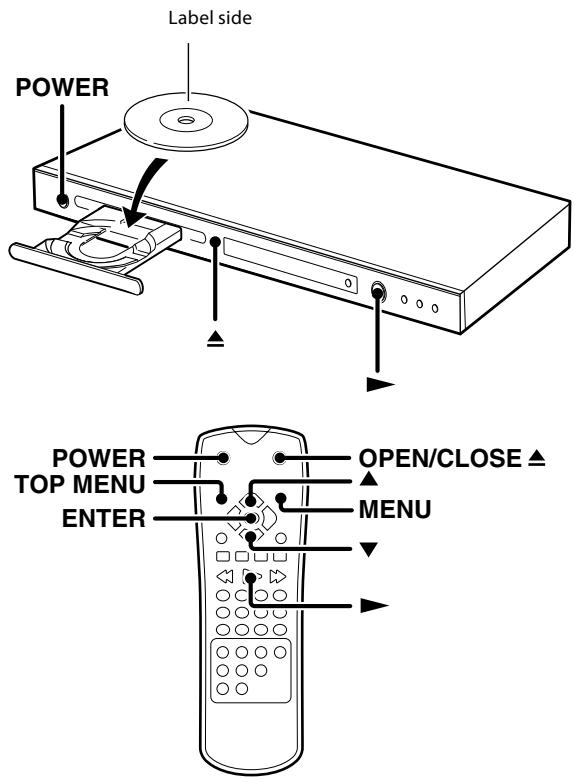 Label side

POWER

⏏

►

POWER

TOP MENU

ENTER

OPEN/CLOSE ⏏

▲

MENU

▼

►