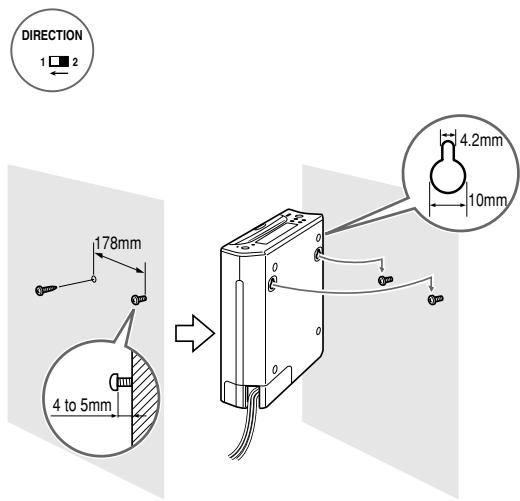 DIRECTION
1 2

4.2mm
10mm

178mm

4 to 5mm