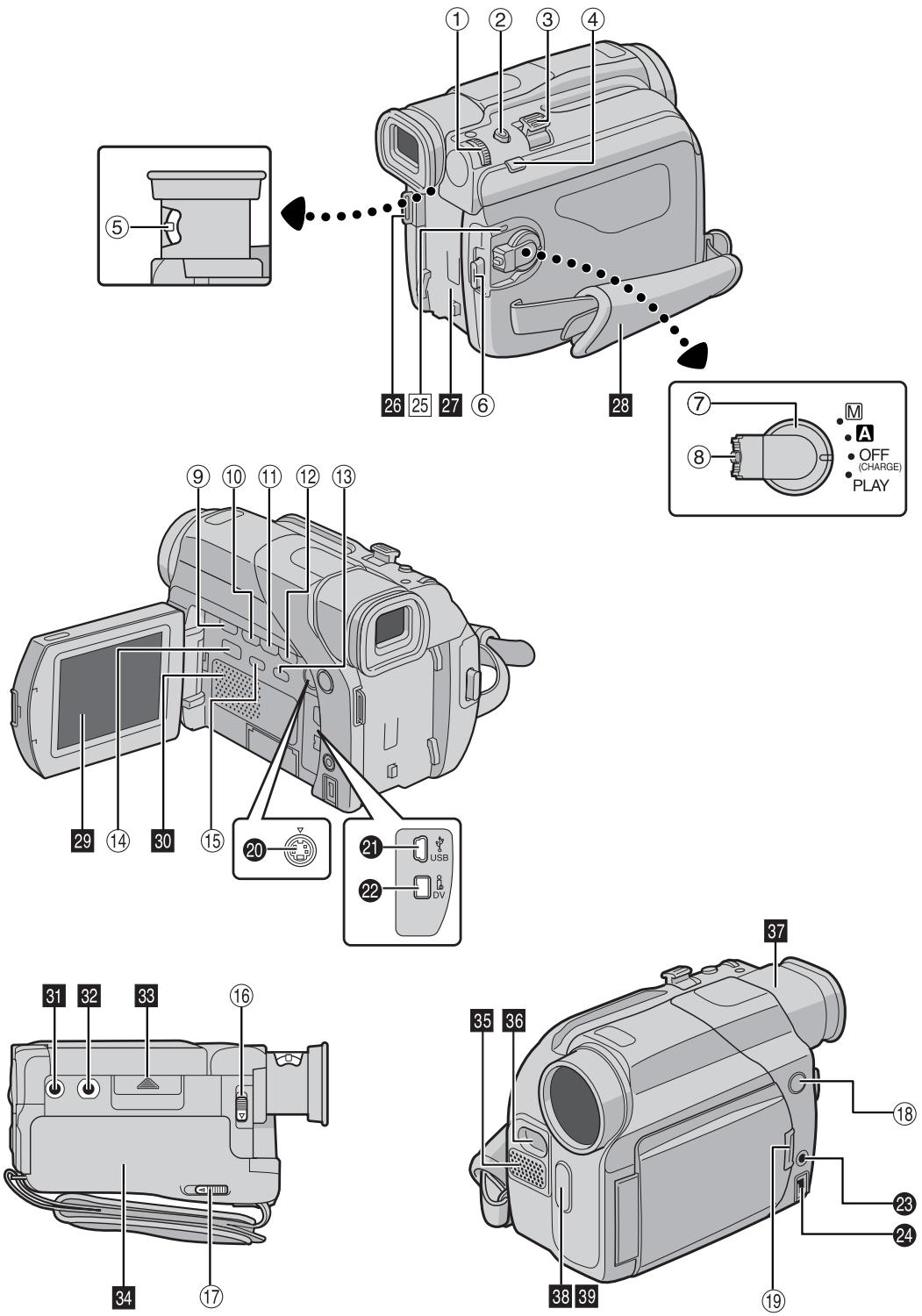 ①
②
③
④
⑤
26
25
27
⑥
28
⑦
⑧
M
A
OFF
(CHARGE)
PLAY

⑨
⑩
⑪
⑫
⑬
29
⑭
30
⑮
⑳
㉑
USB
㉒
DV

31
32
33
⑯
34
⑰
37
35
36
⑱
㉓
㉔
38
39
⑲