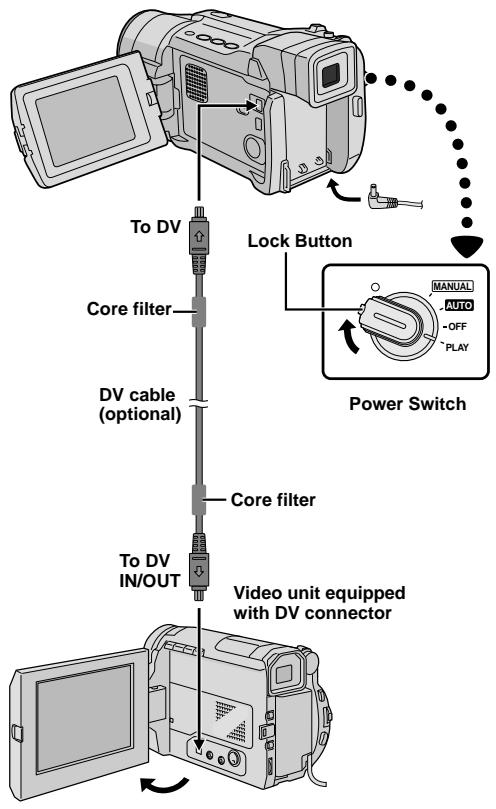 To DV

Lock Button

MANUAL
AUTO
OFF
PLAY

Core filter

DV cable (optional)

Power Switch

Core filter

To DV IN/OUT

Video unit equipped with DV connector