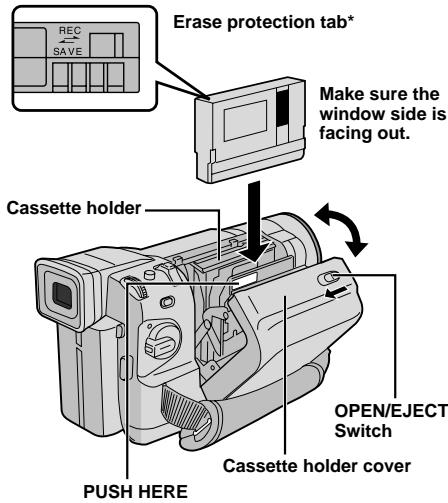 REC
SAVE

Erase protection tab*

Make sure the window side is facing out.

Cassette holder

OPEN/EJECT Switch

Cassette holder cover

PUSH HERE