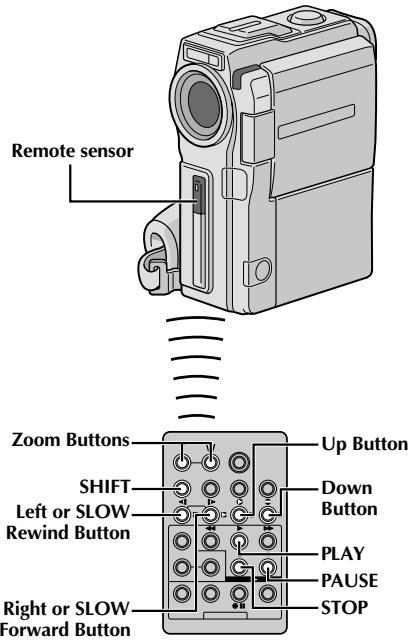 Remote sensor

Zoom Buttons

SHIFT

Left or SLOW Rewind Button

Right or SLOW Forward Button

Up Button

Down Button

PLAY

PAUSE

STOP