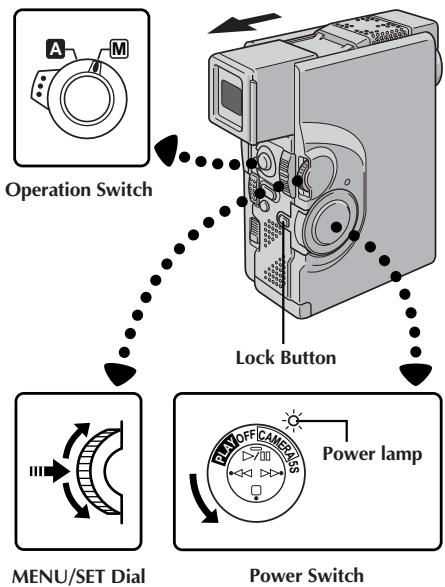 A
M

Operation Switch

Lock Button

PLAY OFF CAMERA 5S

Power lamp

MENU/SET Dial

Power Switch