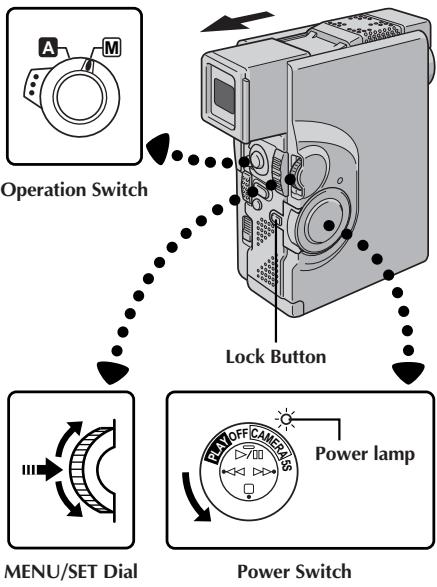 A
M

Operation Switch

Lock Button

PLAY OFF CAMERA 5S

Power lamp

MENU/SET Dial

Power Switch