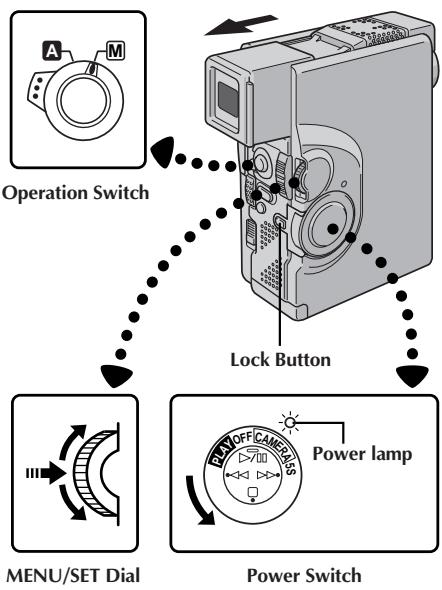 A
M

Operation Switch

Lock Button

PLAY OFF CAMERA 5S

Power lamp

MENU/SET Dial

Power Switch