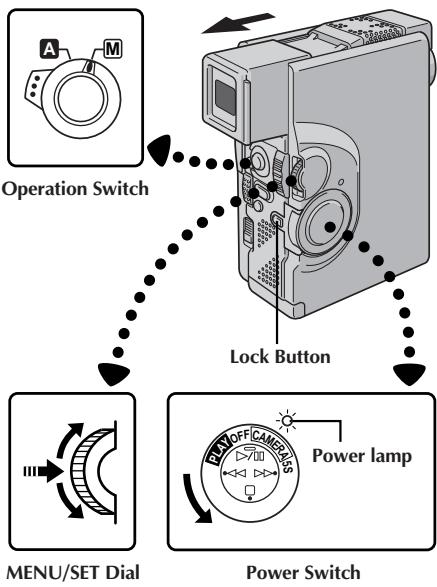 A M

Operation Switch

Lock Button

PLAY OFF CAMERA 5S

Power lamp

MENU/SET Dial

Power Switch