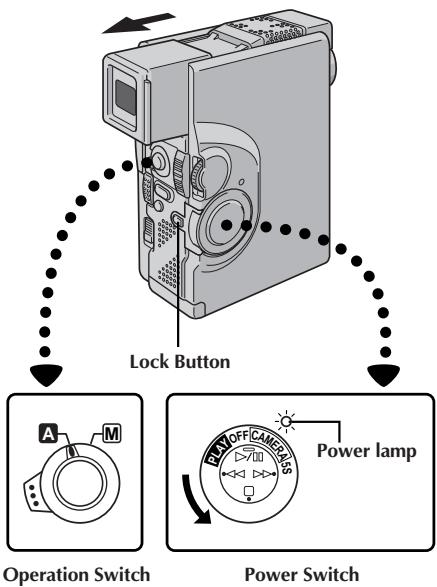 Lock Button

A

M

PLAY OFF CAMERA 5S

Power lamp

Operation Switch

Power Switch