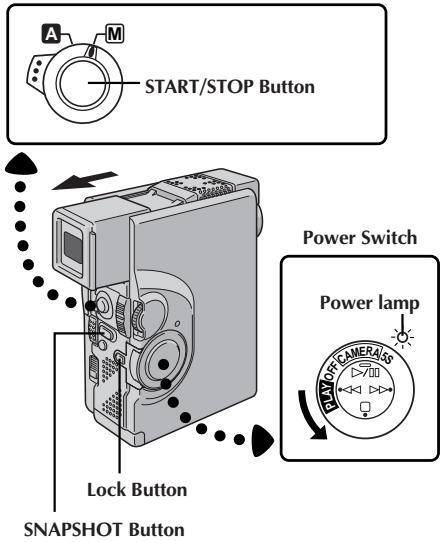 A
M
START/STOP Button

Power Switch

Power lamp

PLAY OFF CAMERA 5S

Lock Button

SNAPSHOT Button