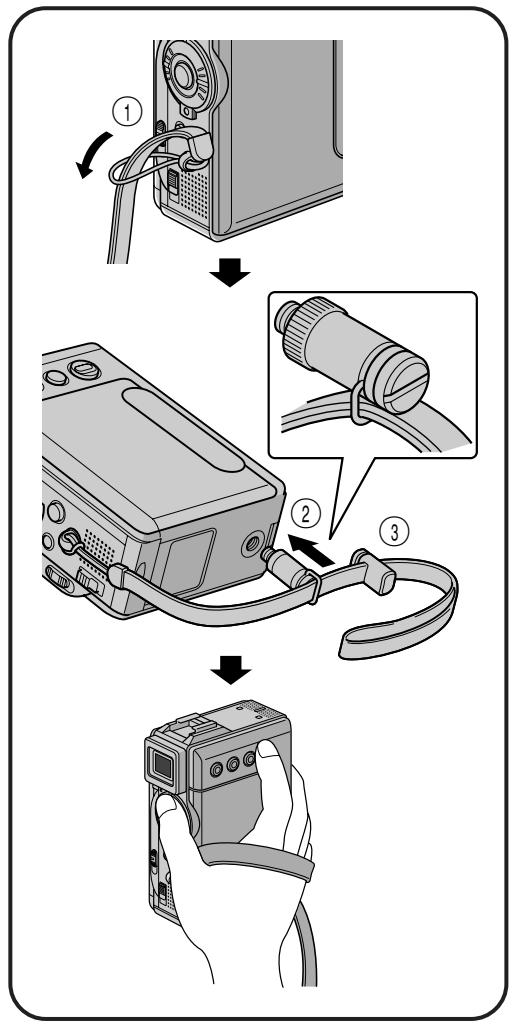 ①

②

③