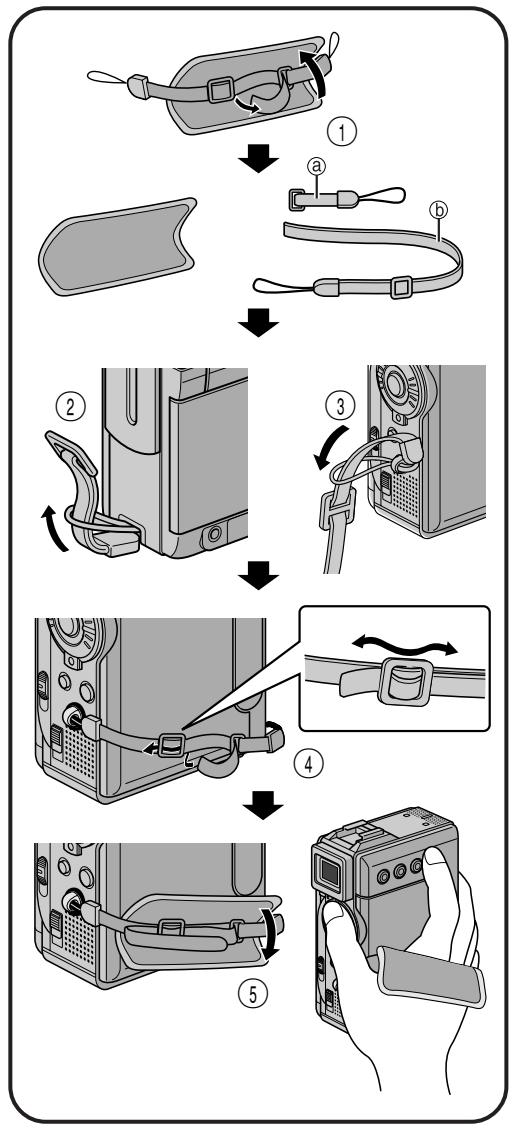 ①

ⓐ

ⓑ

②

③

④

⑤