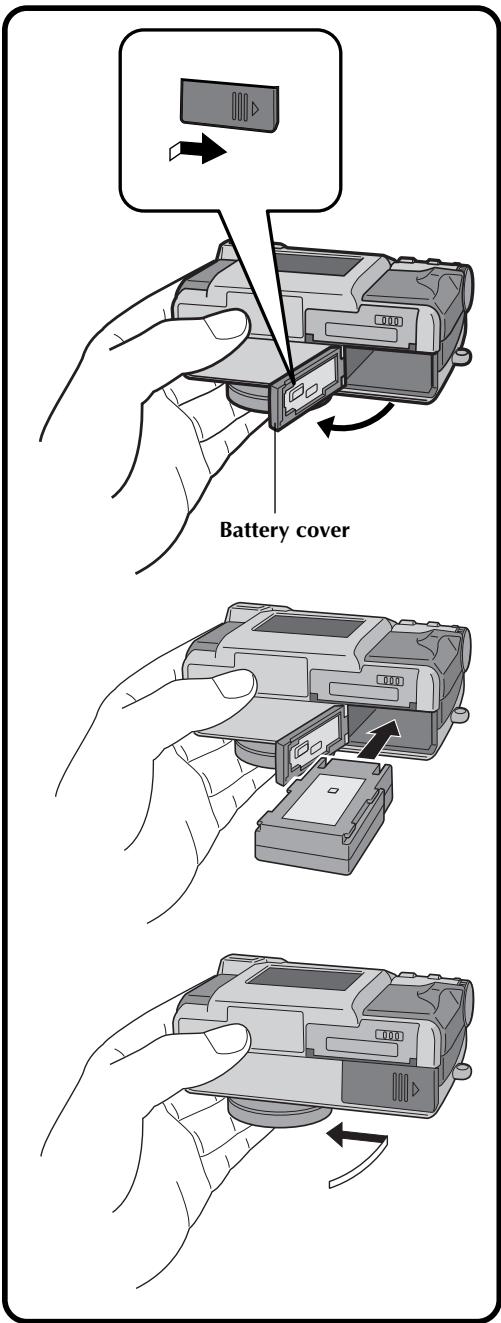 Battery cover