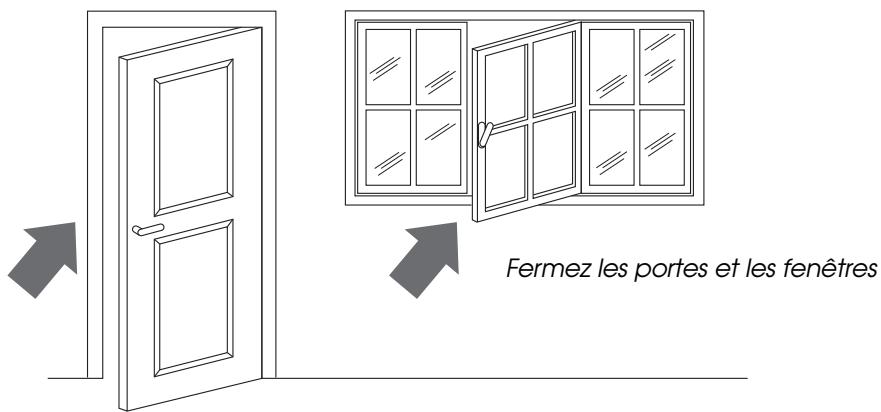 Fermez les portes et les fenêtres