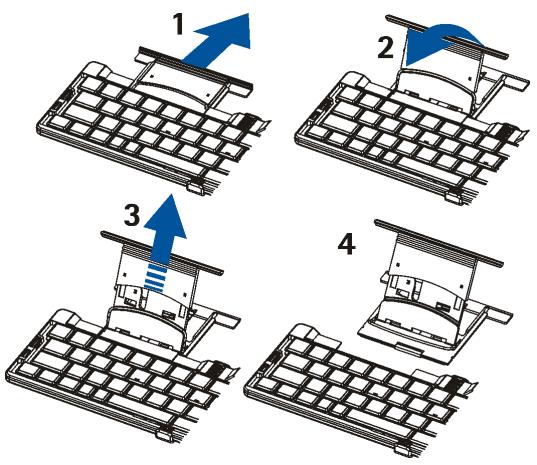 1
2
3
4