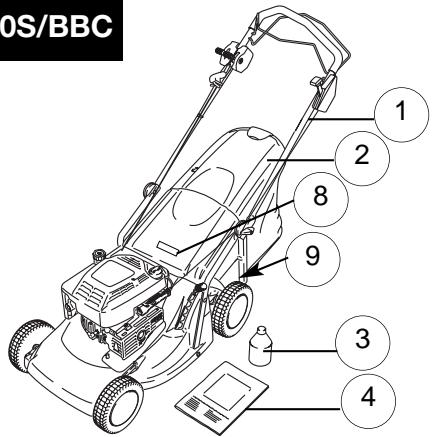 0S/BBC

1
2
8
9
3
4